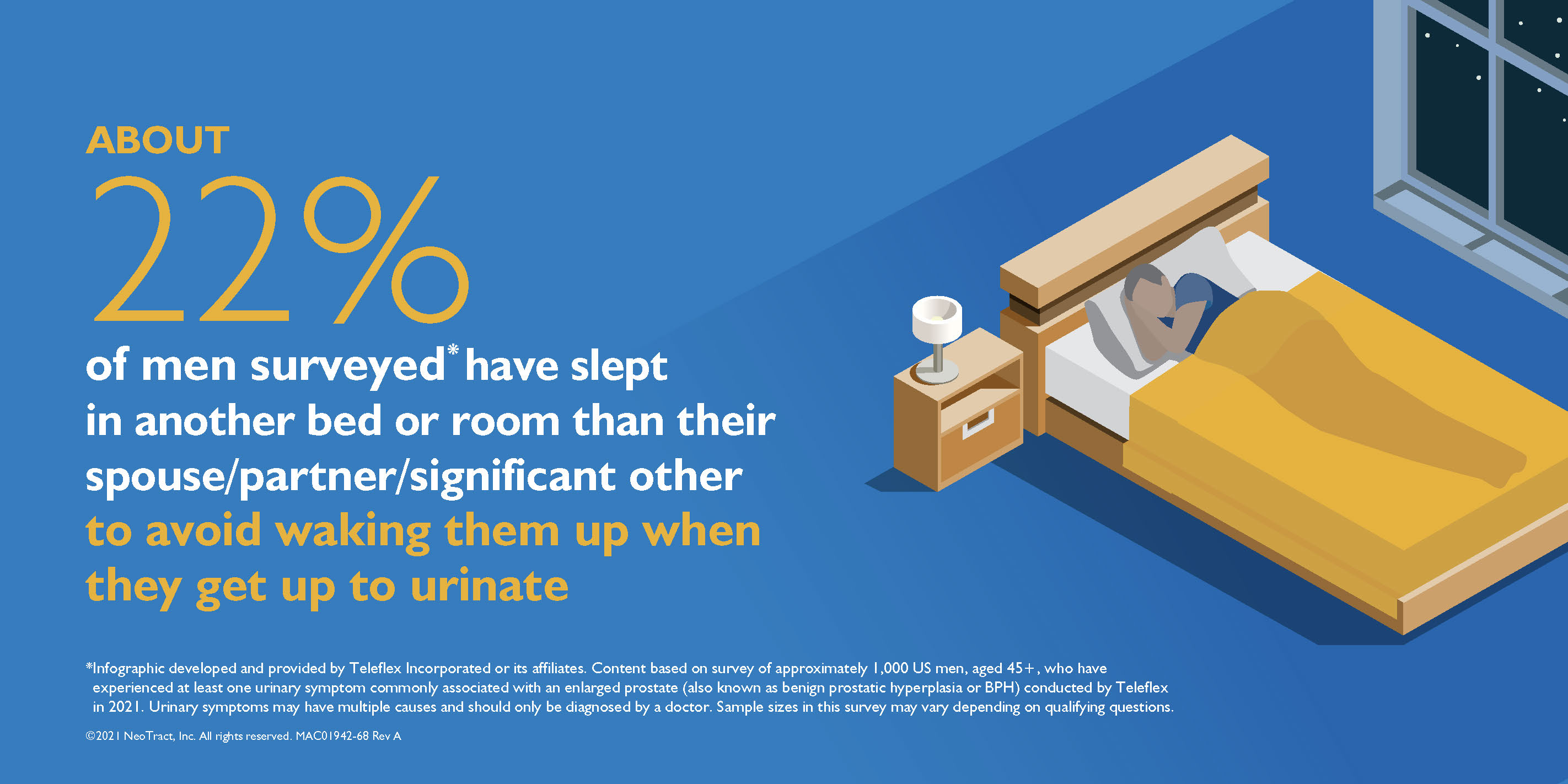 ABOUT

22%

of men surveyed* have slept in another bed or room than their spouse/partner/significant other to avoid waking them up when they get up to urinate

*Infographic developed and provided by Teleflex Incorporated or its affiliates. Content based on survey of approximately 1,000 US men, aged 45+, who have experienced at least one urinary symptom commonly associated with an enlarged prostate (also known as benign prostatic hyperplasia or BPH) conducted by Teleflex in 2021. Urinary symptoms may have multiple causes and should only be diagnosed by a doctor. Sample sizes in this survey may vary depending on qualifying questions.

©2021 NeoTract, Inc. All rights reserved. MAC01942-68 Rev A