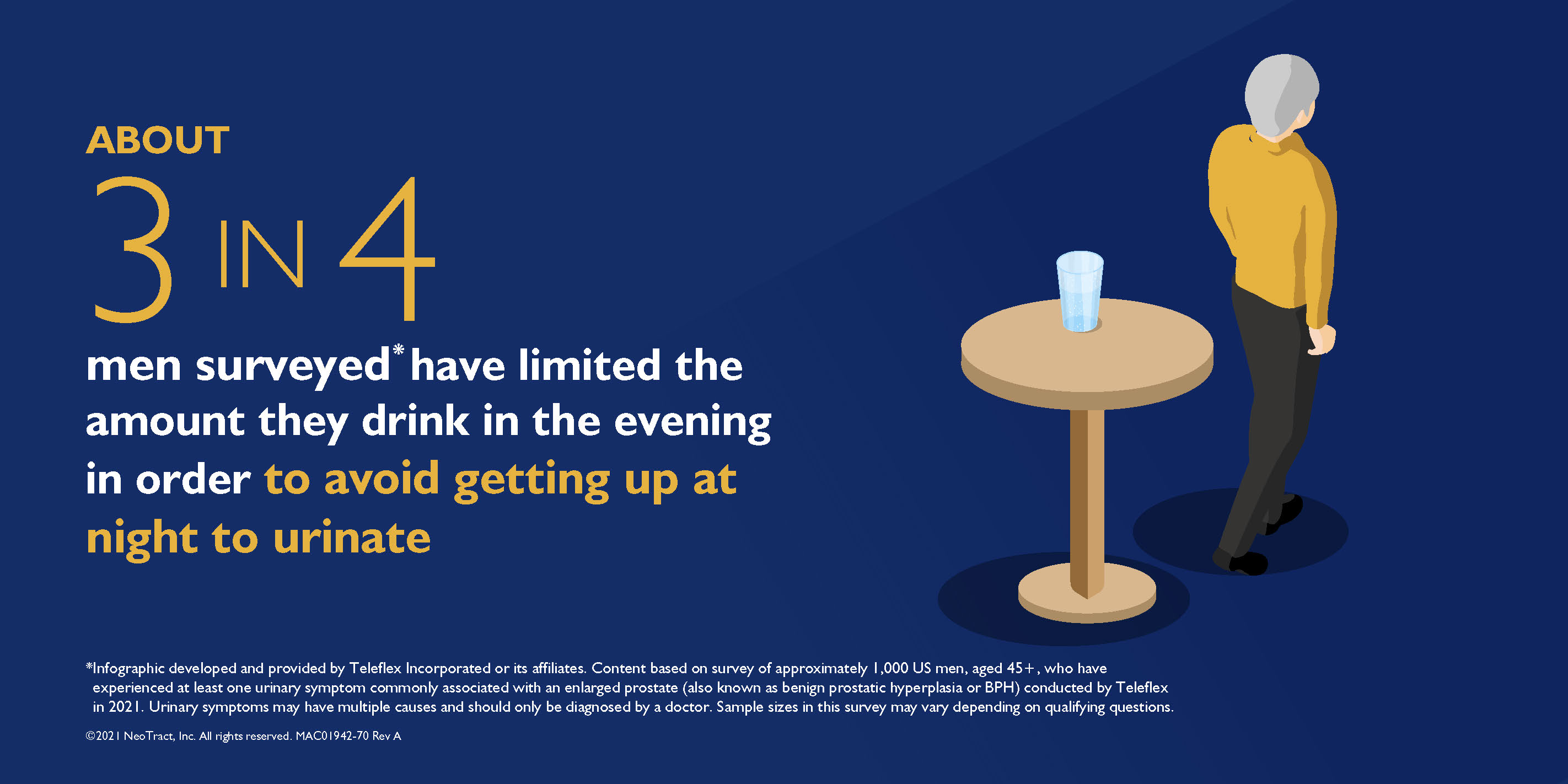 ABOUT

3 IN 4

men surveyed* have limited the amount they drink in the evening in order to avoid getting up at night to urinate

*Infographic developed and provided by Teleflex Incorporated or its affiliates. Content based on survey of approximately 1,000 US men, aged 45+, who have experienced at least one urinary symptom commonly associated with an enlarged prostate (also known as benign prostatic hyperplasia or BPH) conducted by Teleflex in 2021. Urinary symptoms may have multiple causes and should only be diagnosed by a doctor. Sample sizes in this survey may vary depending on qualifying questions.

©2021 NeoTract, Inc. All rights reserved. MAC01942-70 Rev A