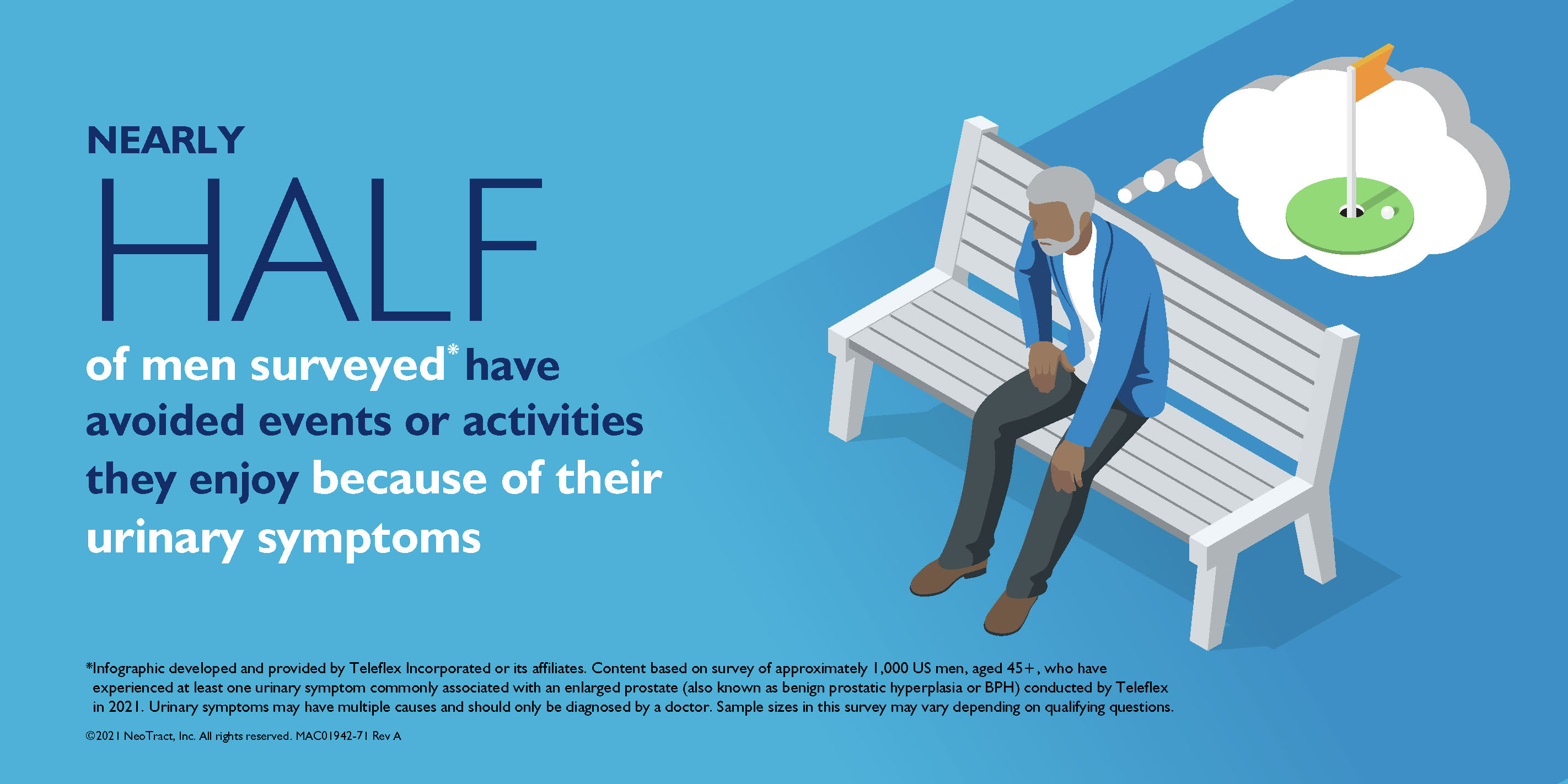 NEARLY
HALF
of men surveyed* have avoided events or activities they enjoy because of their urinary symptoms

*Infographic developed and provided by Teleflex Incorporated or its affiliates. Content based on survey of approximately 1,000 US men, aged 45+, who have experienced at least one urinary symptom commonly associated with an enlarged prostate (also known as benign prostatic hyperplasia or BPH) conducted by Teleflex in 2021. Urinary symptoms may have multiple causes and should only be diagnosed by a doctor. Sample sizes in this survey may vary depending on qualifying questions.

©2021 NeoTract, Inc. All rights reserved. MAC01942-71 Rev A