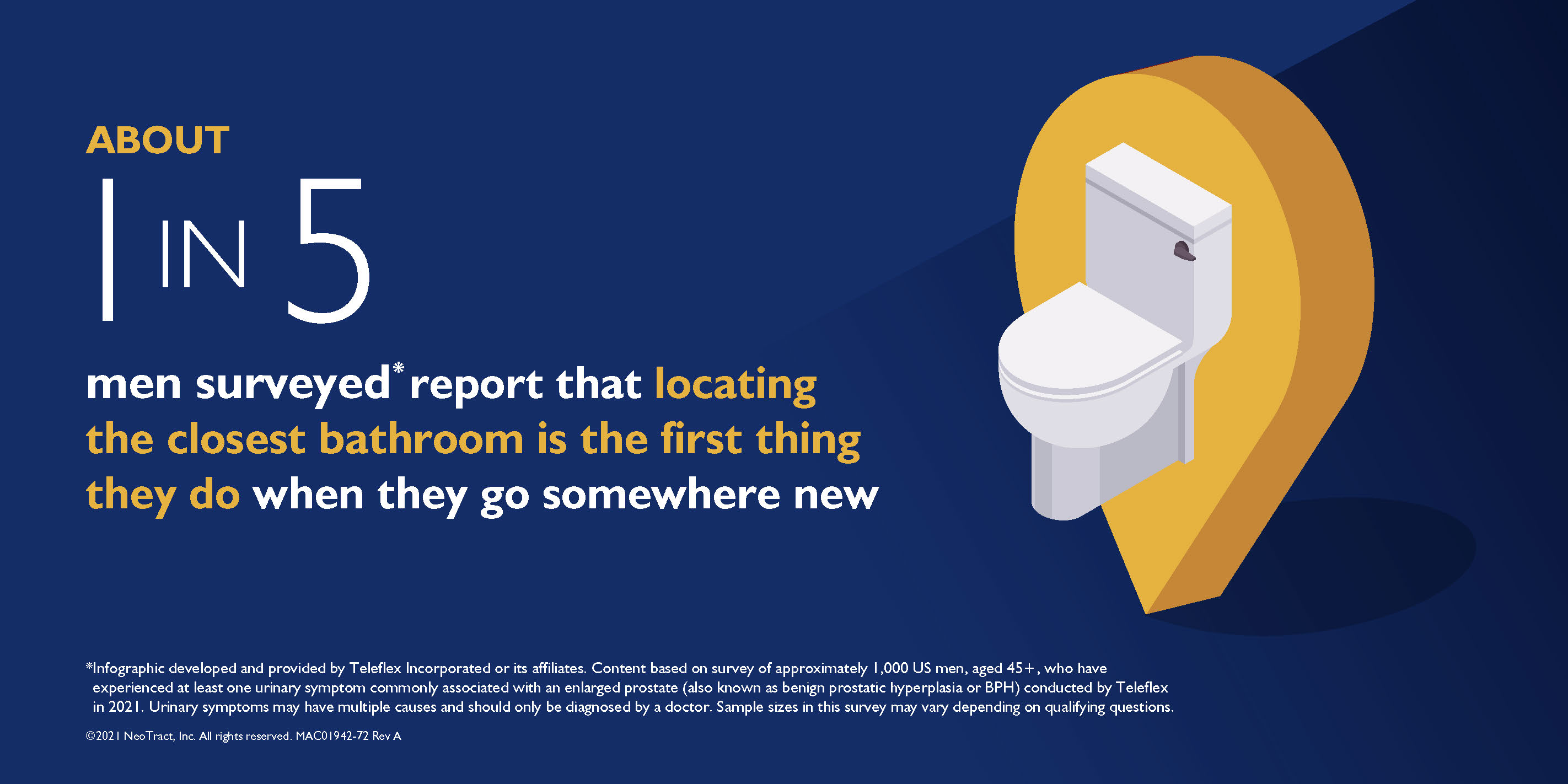 ABOUT

1 IN 5

men surveyed* report that locating the closest bathroom is the first thing they do when they go somewhere new

*Infographic developed and provided by Teleflex Incorporated or its affiliates. Content based on survey of approximately 1,000 US men, aged 45+, who have experienced at least one urinary symptom commonly associated with an enlarged prostate (also known as benign prostatic hyperplasia or BPH) conducted by Teleflex in 2021. Urinary symptoms may have multiple causes and should only be diagnosed by a doctor. Sample sizes in this survey may vary depending on qualifying questions.

©2021 NeoTract, Inc. All rights reserved. MAC01942-72 Rev A