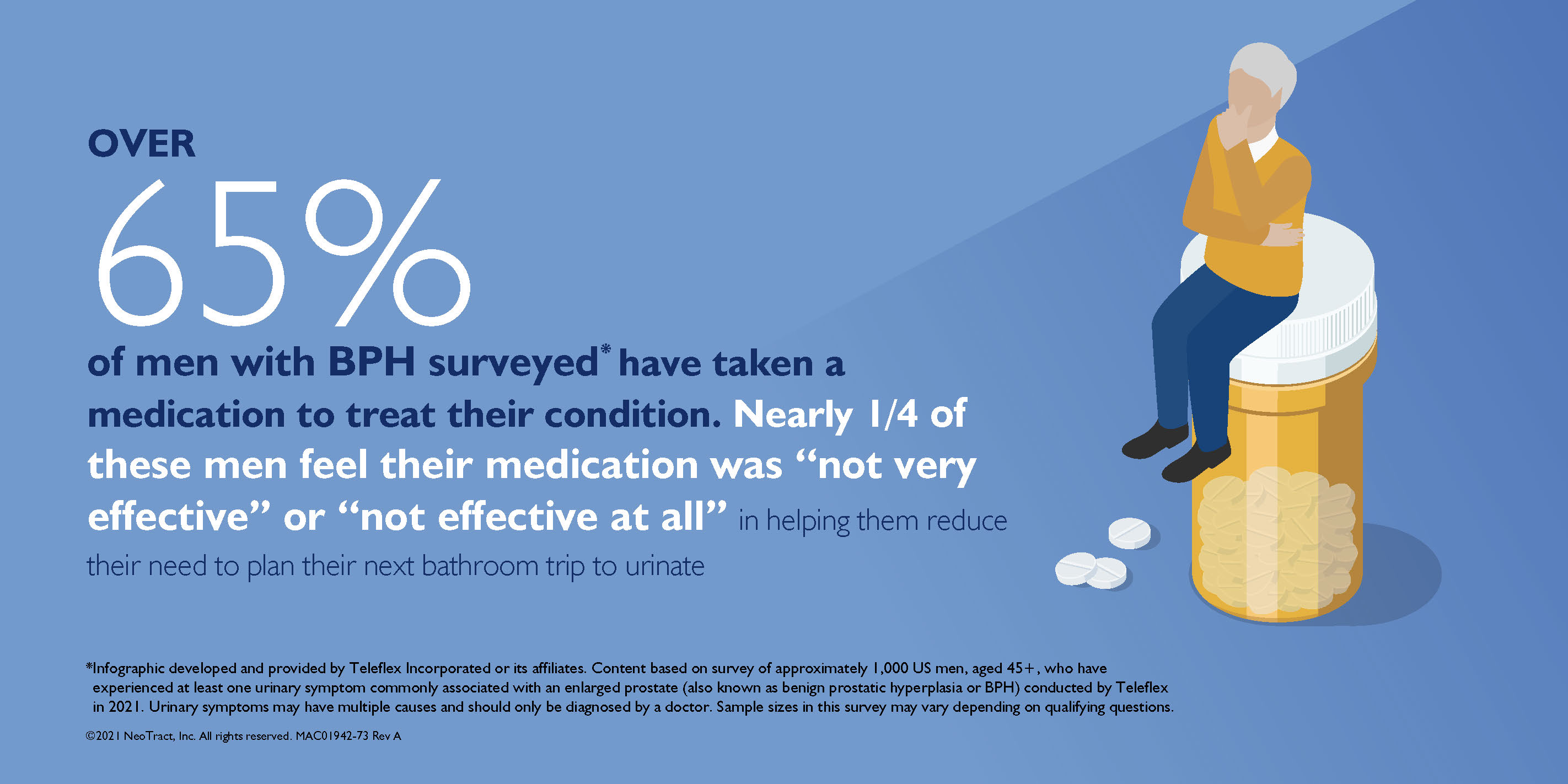 OVER

65%

of men with BPH surveyed* have taken a medication to treat their condition. Nearly 1/4 of these men feel their medication was “not very effective” or “not effective at all” in helping them reduce their need to plan their next bathroom trip to urinate

*Infographic developed and provided by Teleflex Incorporated or its affiliates. Content based on survey of approximately 1,000 US men, aged 45+, who have experienced at least one urinary symptom commonly associated with an enlarged prostate (also known as benign prostatic hyperplasia or BPH) conducted by Teleflex in 2021. Urinary symptoms may have multiple causes and should only be diagnosed by a doctor. Sample sizes in this survey may vary depending on qualifying questions.

©2021 NeoTract, Inc. All rights reserved. MAC01942-73 Rev A