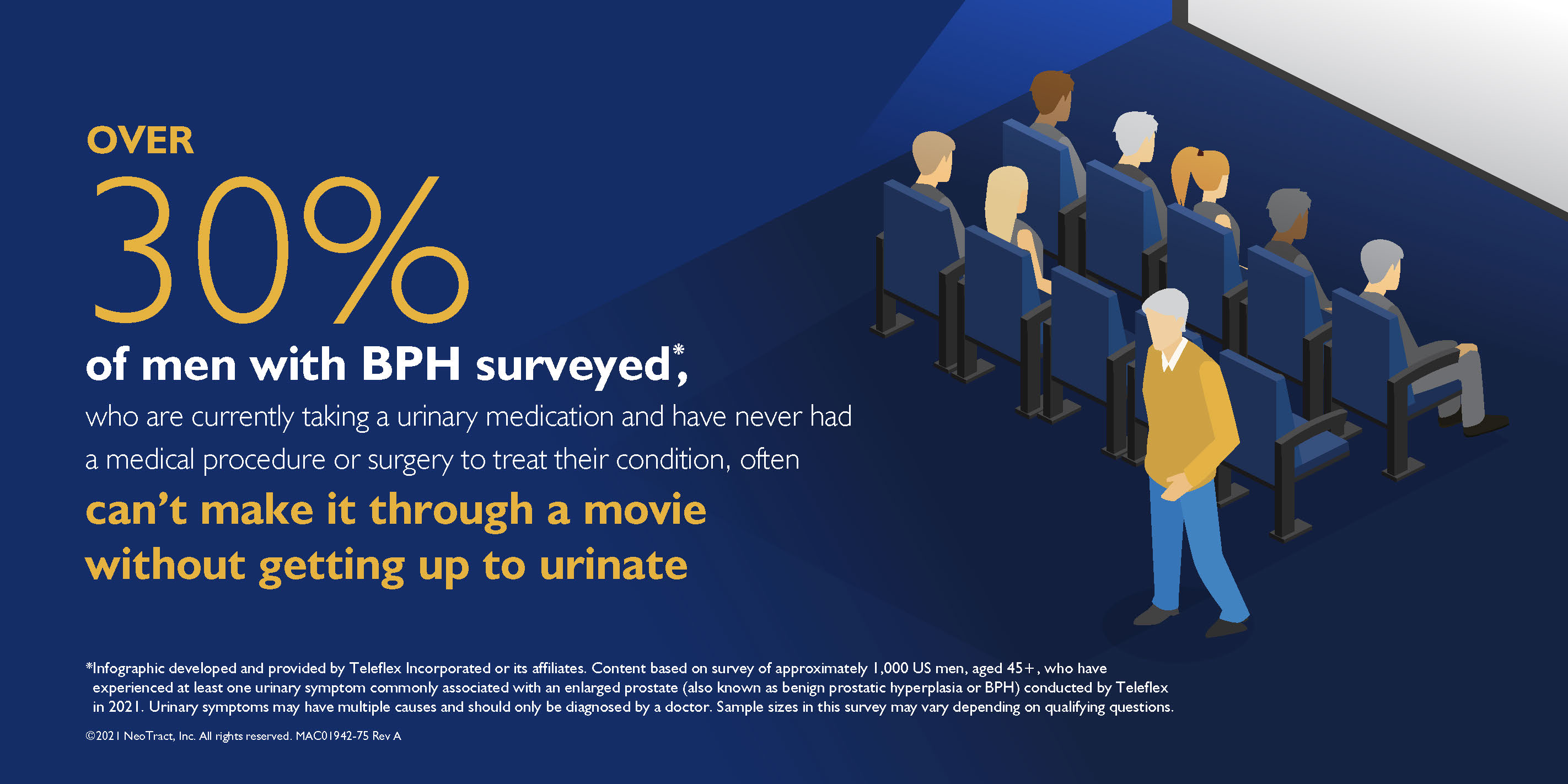 OVER

30%

of men with BPH surveyed*,

who are currently taking a urinary medication and have never had a medical procedure or surgery to treat their condition, often

can't make it through a movie without getting up to urinate

*Infographic developed and provided by Teleflex Incorporated or its affiliates. Content based on survey of approximately 1,000 US men, aged 45+, who have experienced at least one urinary symptom commonly associated with an enlarged prostate (also known as benign prostatic hyperplasia or BPH) conducted by Teleflex in 2021. Urinary symptoms may have multiple causes and should only be diagnosed by a doctor. Sample sizes in this survey may vary depending on qualifying questions.

©2021 NeoTract, Inc. All rights reserved. MAC01942-75 Rev A